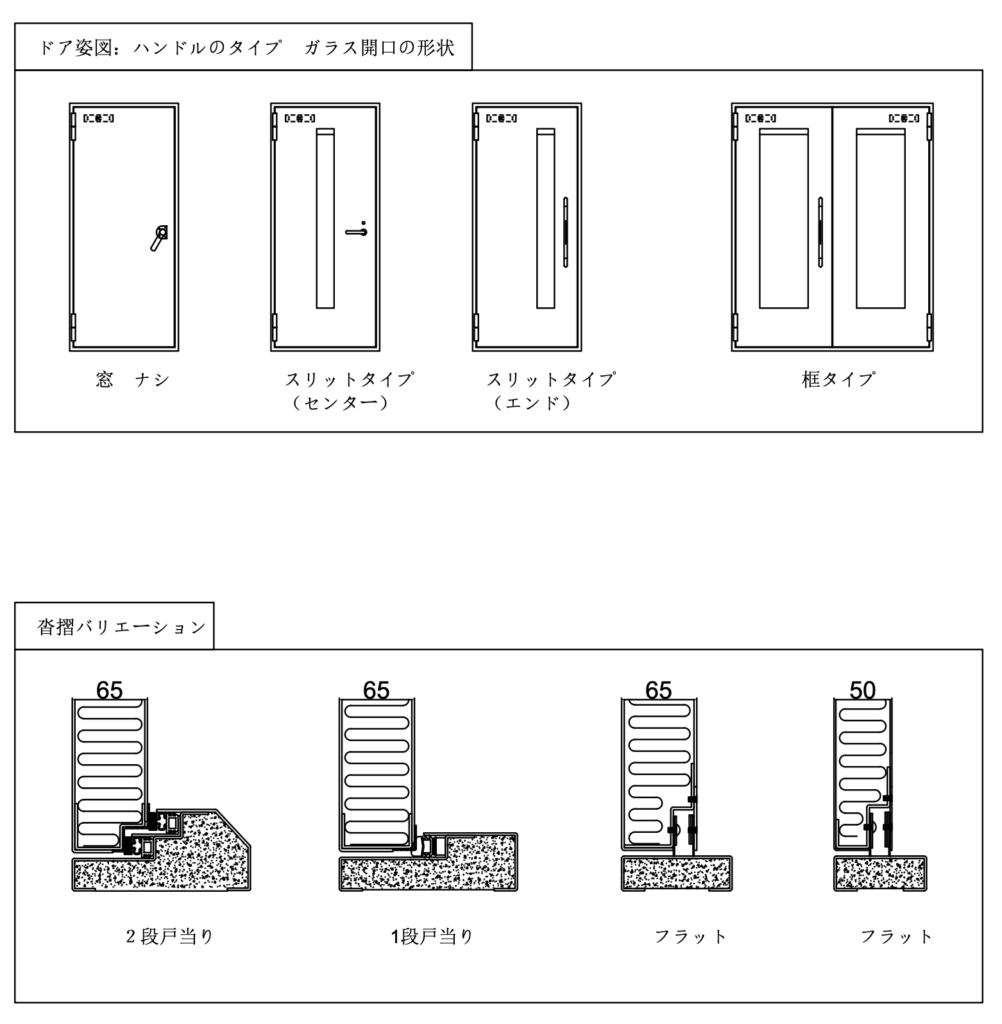 ドア姿図：ハンドルのタイプ　ガラス開口の形状

窓　ナシ

スリットタイプ
（センター）

スリットタイプ
（エンド）

框タイプ

沓摺バリエーション

65

65

65

50

2段戸当り

1段戸当り

フラット

フラット